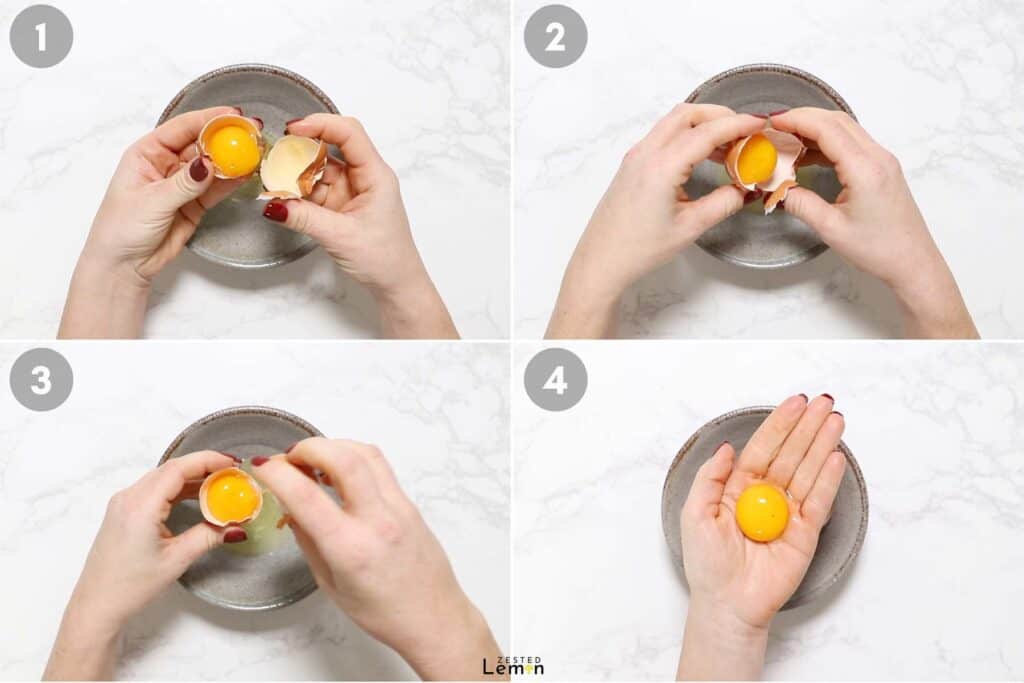 1

2

3

4

ZESTED
Lemon